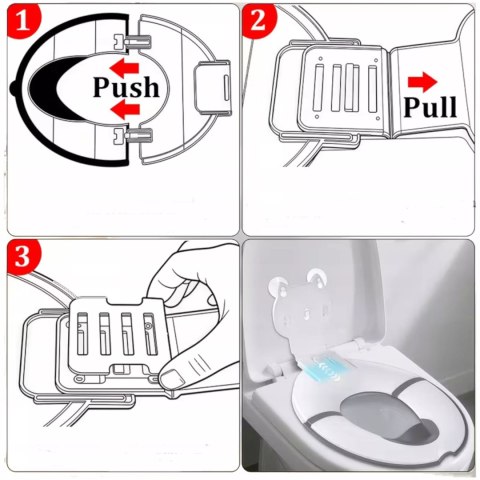 1
Push

2
Pull

3