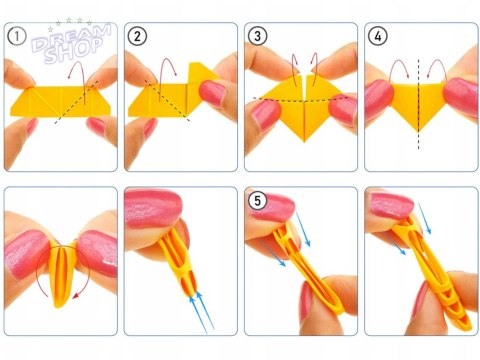 1
DREAM SHOP
2
3
4
5