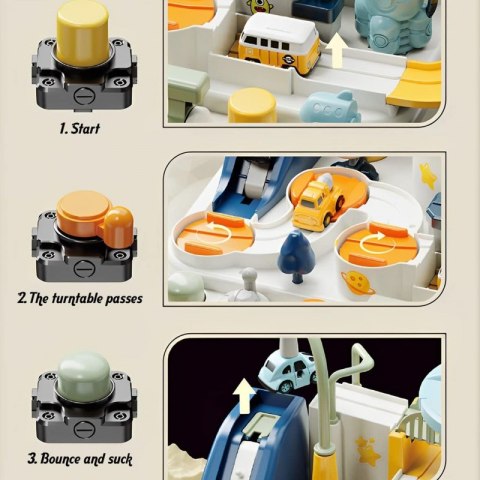 1. Start

2. The turntable passes

3. Bounce and suck