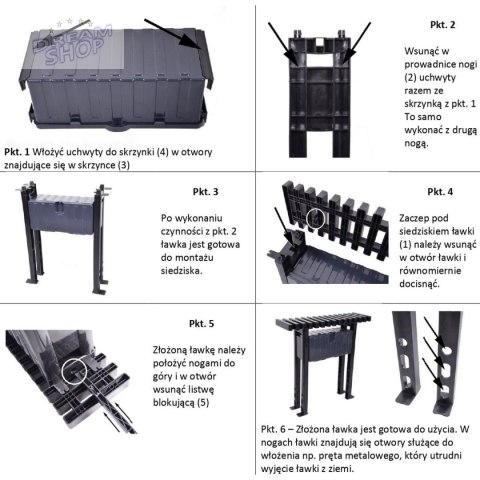 DREAM SHOP

Pkt. 1 Włożyć uchwyty do skrzynki (4) w otwory znajdujące się w skrzynce (3)

Pkt. 2

Wsunąć w prowadnice nogi (2) uchwyty razem ze skrzynką z pkt. 1 To samo wykonać z drugą nogą.

Pkt. 3

Po wykonaniu czynności z pkt. 2 ławka jest gotowa do montażu siedziska.

Pkt. 4

Zaczep pod siedziskiem ławki (1) należy wsunąć w otwór ławki i równomiernie docisnąć.

Pkt. 5

Złożoną ławkę należy położyć nogami do góry i w otwór wsunąć listwę blokującą (5)

Pkt. 6 – Złożona ławka jest gotowa do użycia. W nogach ławki znajdują się otwory służące do włożenia np. pręta metalowego, który utrudni wyjęcie ławki z ziemi.