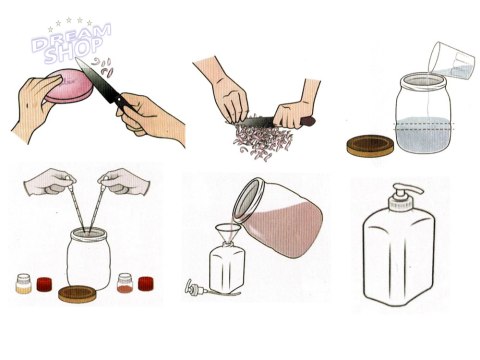 DREAM SHOP