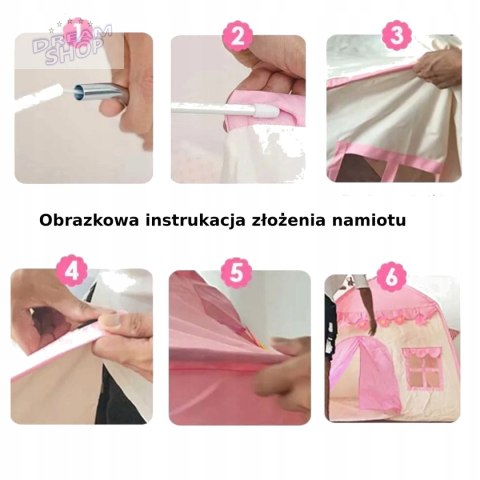 DREAM SHOP

1

2

3

Obrazkowa instrukacja złożenia namiotu

4

5

6