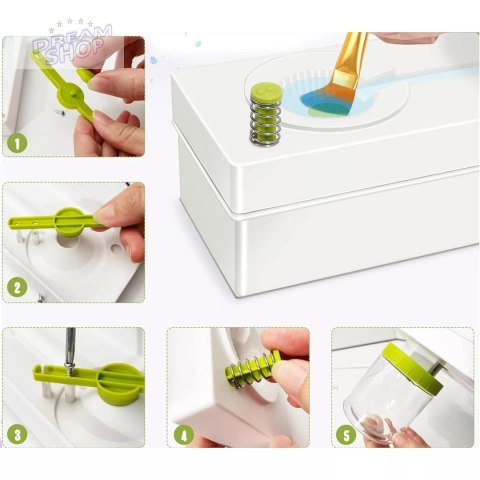 DREAM SHOP

1

2

3

4

5