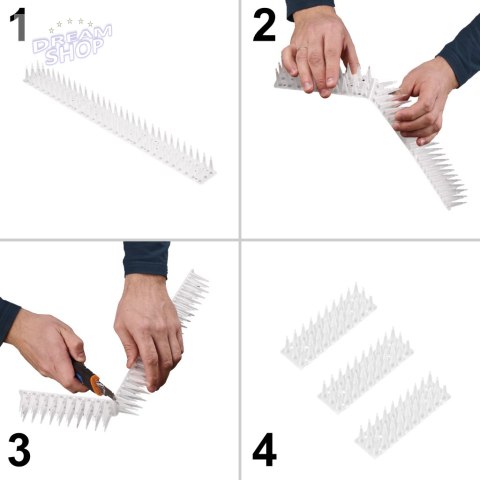 1
DREAM SHOP
2
3
4