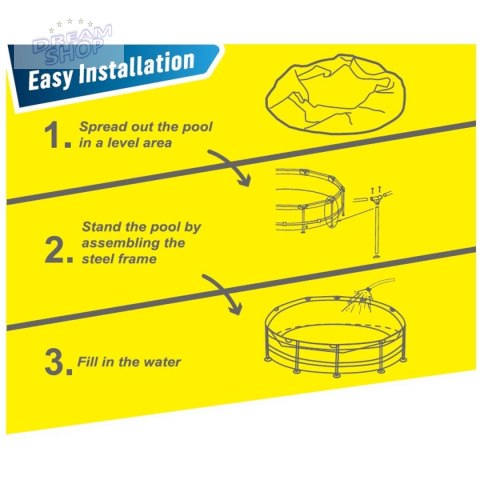 DREAM SHOP

Easy Installation

1. Spread out the pool in a level area

2. Stand the pool by assembling the steel frame

3. Fill in the water