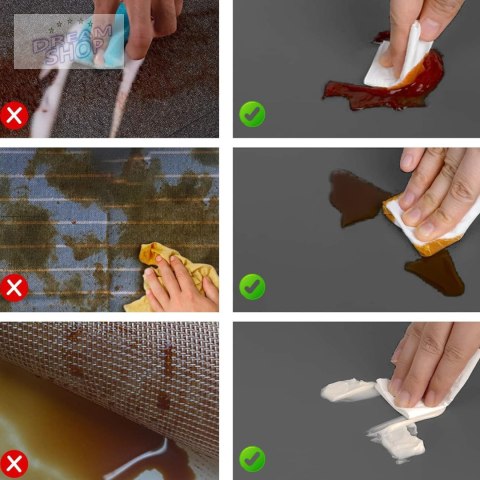 DREAM SHOP