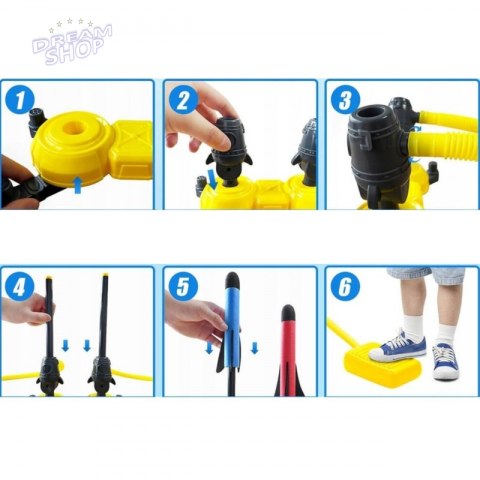 DREAM SHOP

1

2

3

4

5

6