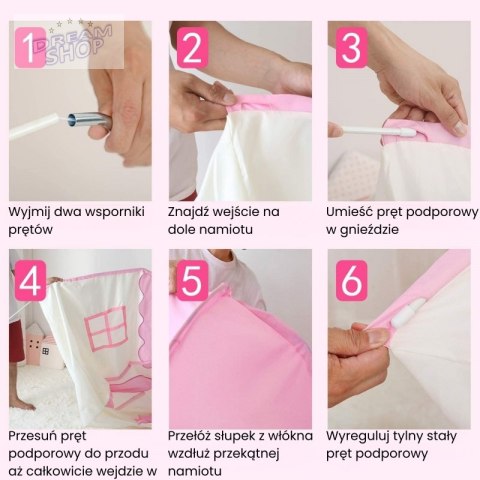 DREAM SHOP

1

Wyjmij dwa wsporniki prętów

2

Znajdź wejście na dole namiotu

3

Umieść pręt podporowy w gnieździe

4

Przesuń pręt podporowy do przodu aż całkowicie wejdzie w

5

Przełóż słupek z włókna wzdłuż przekątnej namiotu

6

Wyreguluj tylny stały pręt podporowy