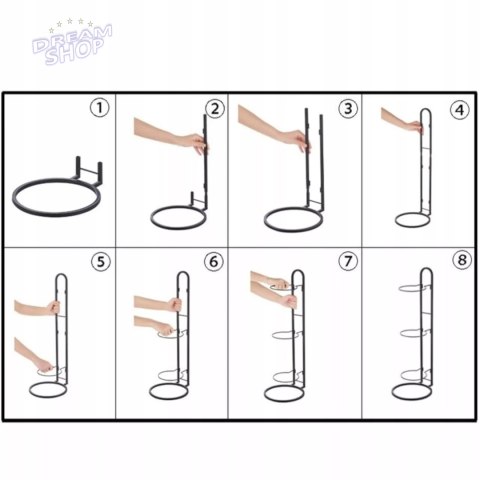 DREAM SHOP

1
2
3
4
5
6
7
8