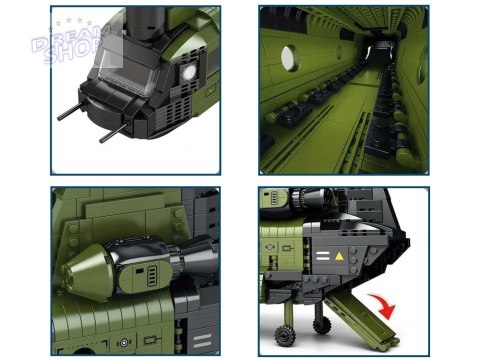 DREAM SHOP