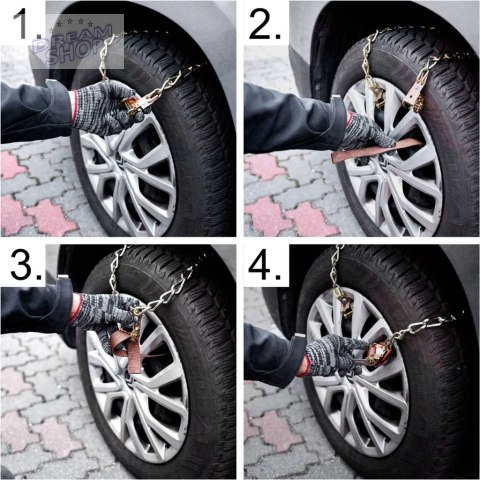 1.

DREAM SHOP

2.

3.

4.