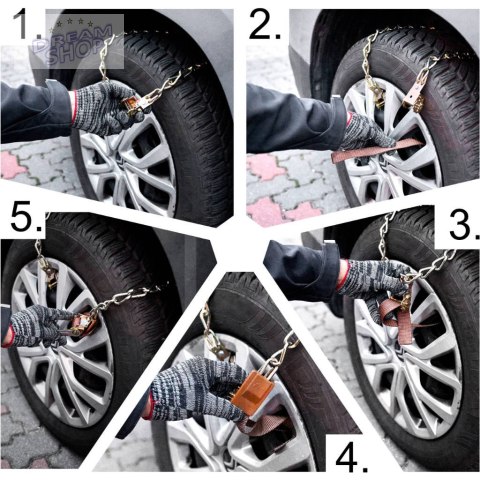 1.

DREAM SHOP

2.

5.

3.

4.