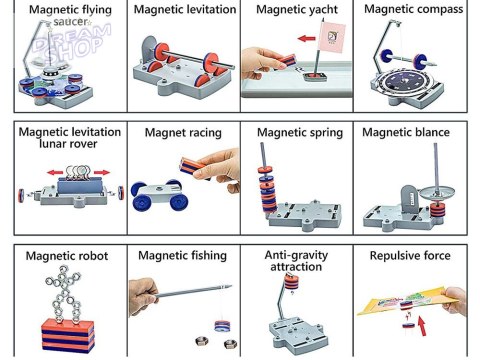 Magnetic flying saucer

DREAM SHOP

Magnetic levitation

Magnetic yacht

Magnetic compass

Magnetic levitation lunar rover

Magnet racing

Magnetic spring

Magnetic blance

Magnetic robot

Magnetic fishing

Anti-gravity attraction

Repulsive force