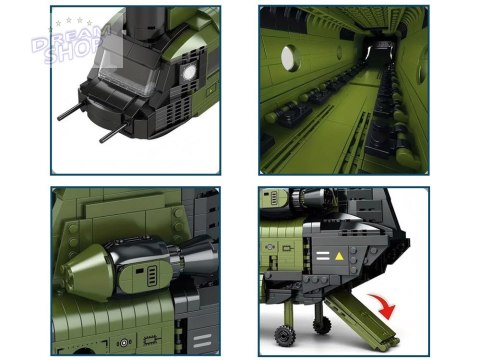 DREAM SHOP