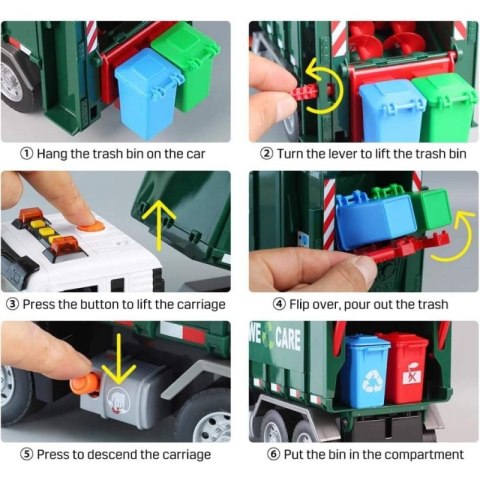 ① Hang the trash bin on the car

② Turn the lever to lift the trash bin

③ Press the button to lift the carriage

④ Flip over, pour out the trash

WE CARE

⑤ Press to descend the carriage

⑥ Put the bin in the compartment