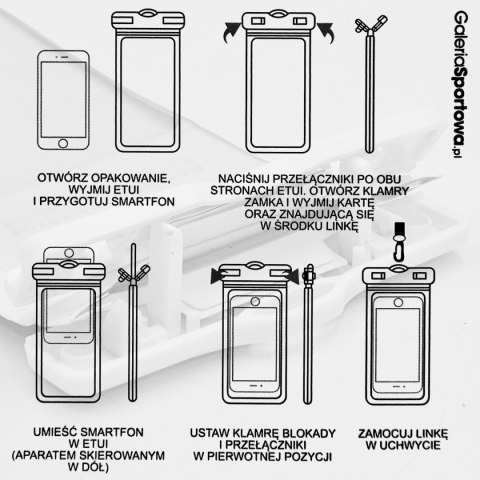 GaleriaSportowa.pl

OTWÓRZ OPAKOWANIE, WYJMIJ ETUI I PRZYGOTUJ SMARTFON

NACIŚNIJ PRZEŁĄCZNIKI PO OBU STRONACH ETUI. OTWÓRZ KLAMRY ZAMKA I WYJMIJ KARTĘ ORAZ ZNAJDUJĄCĄ SIĘ W ŚRODKU LINKĘ

UMIEŚĆ SMARTFON W ETUI (APARATEM SKIEROWANYM W DÓŁ)

USTAW KLAMRĘ BLOKADY I PRZEŁĄCZNIKI W PIERWOTNEJ POZYCJI

ZAMOCUJ LINKĘ W UCHWYCIE