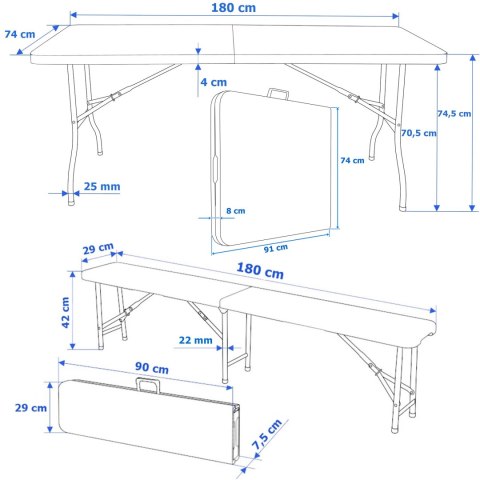 180 cm
74 cm
4 cm
74,5 cm
70,5 cm
74 cm
25 mm
8 cm
91 cm
29 cm
180 cm
42 cm
22 mm
90 cm
29 cm
7,5 cm